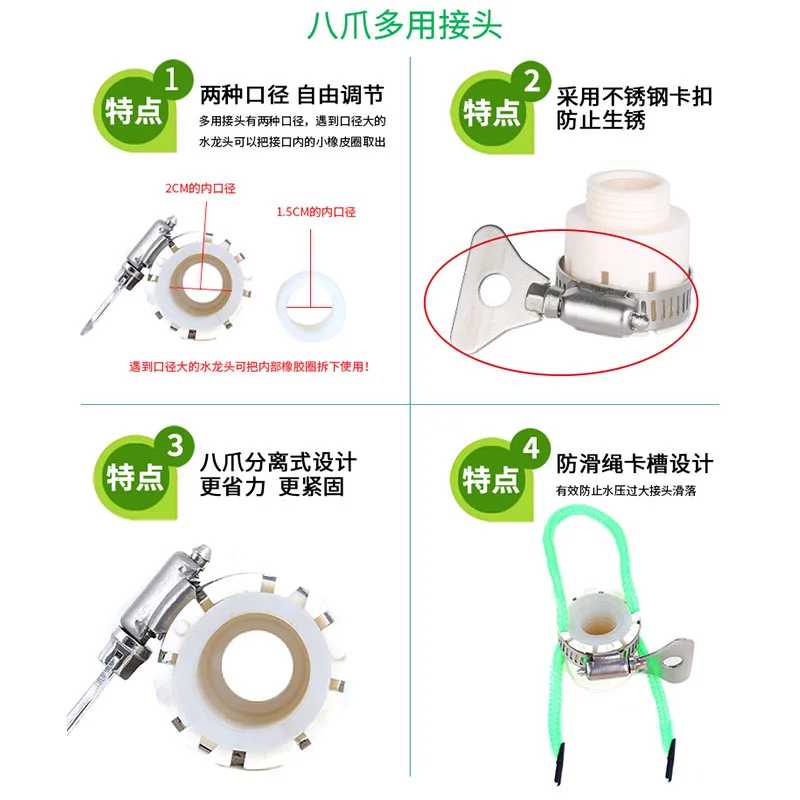 八爪多用接头

特点 1
两种口径 自由调节
多用接头有两种口径，遇到口径大的水龙头可以把接口内的小橡皮圈取出

2CM的内口径
1.5CM的内口径
遇到口径大的水龙头可把内部橡胶圈拆下使用！

特点 2
采用不锈钢卡扣
防止生锈

特点 3
八爪分离式设计
更省力 更紧固

特点 4
防滑绳卡槽设计
有效防止水压过大接头滑落